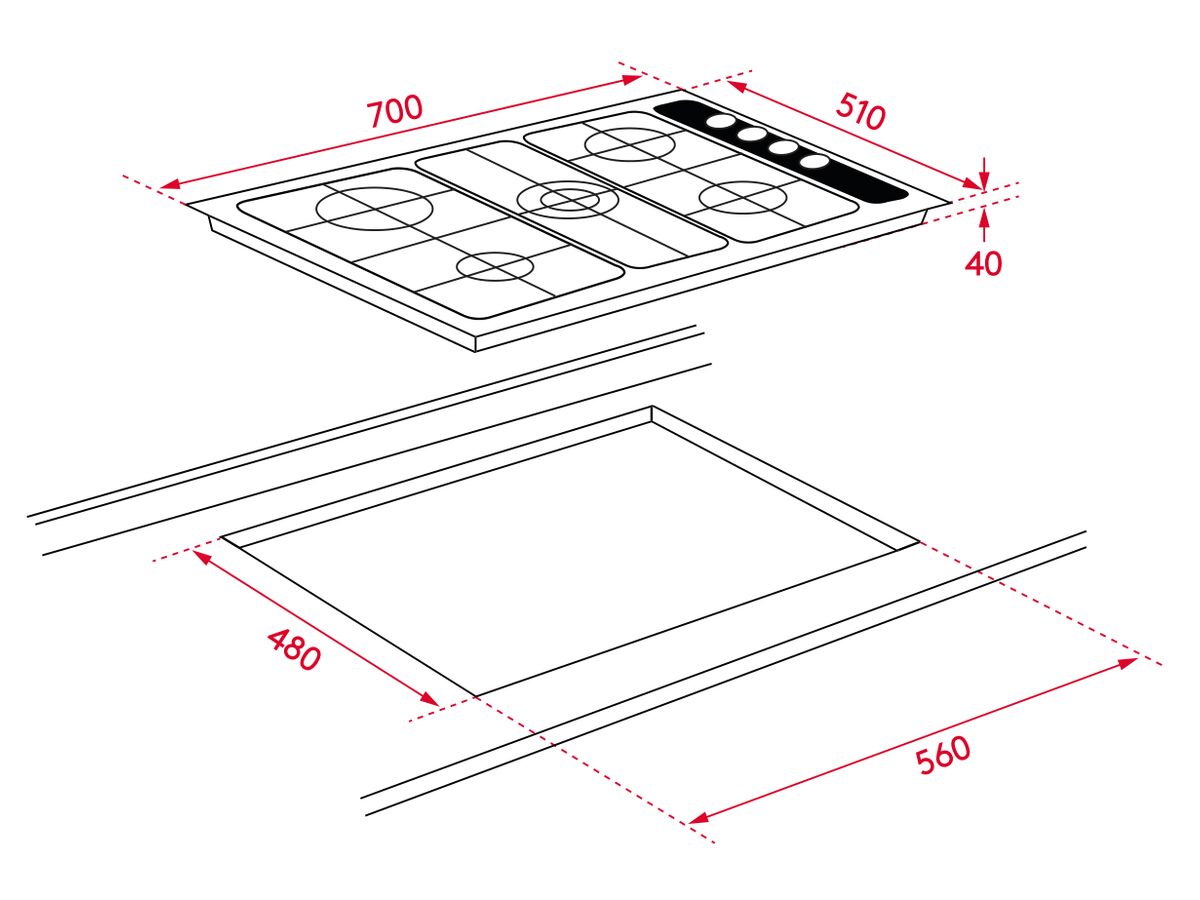 700
510
40
480
560