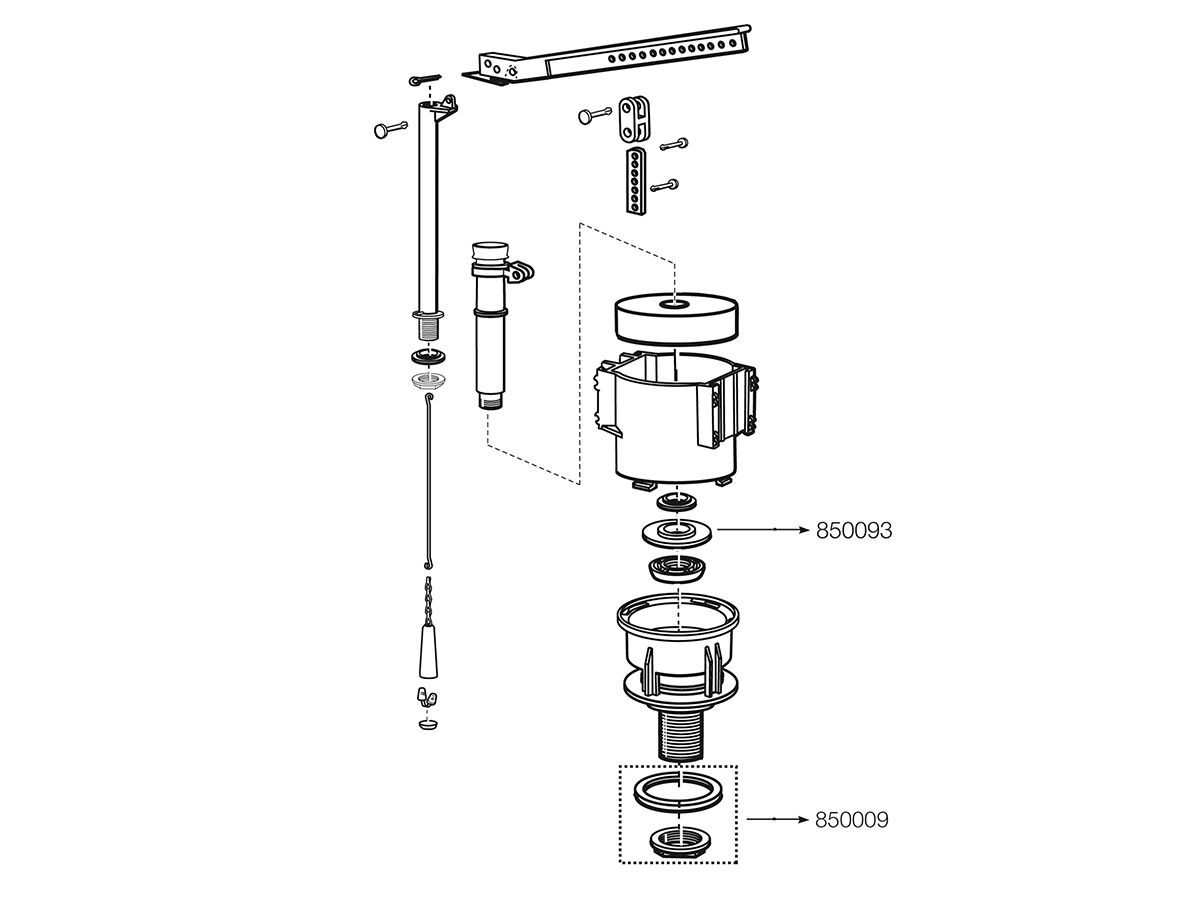 850093

850009