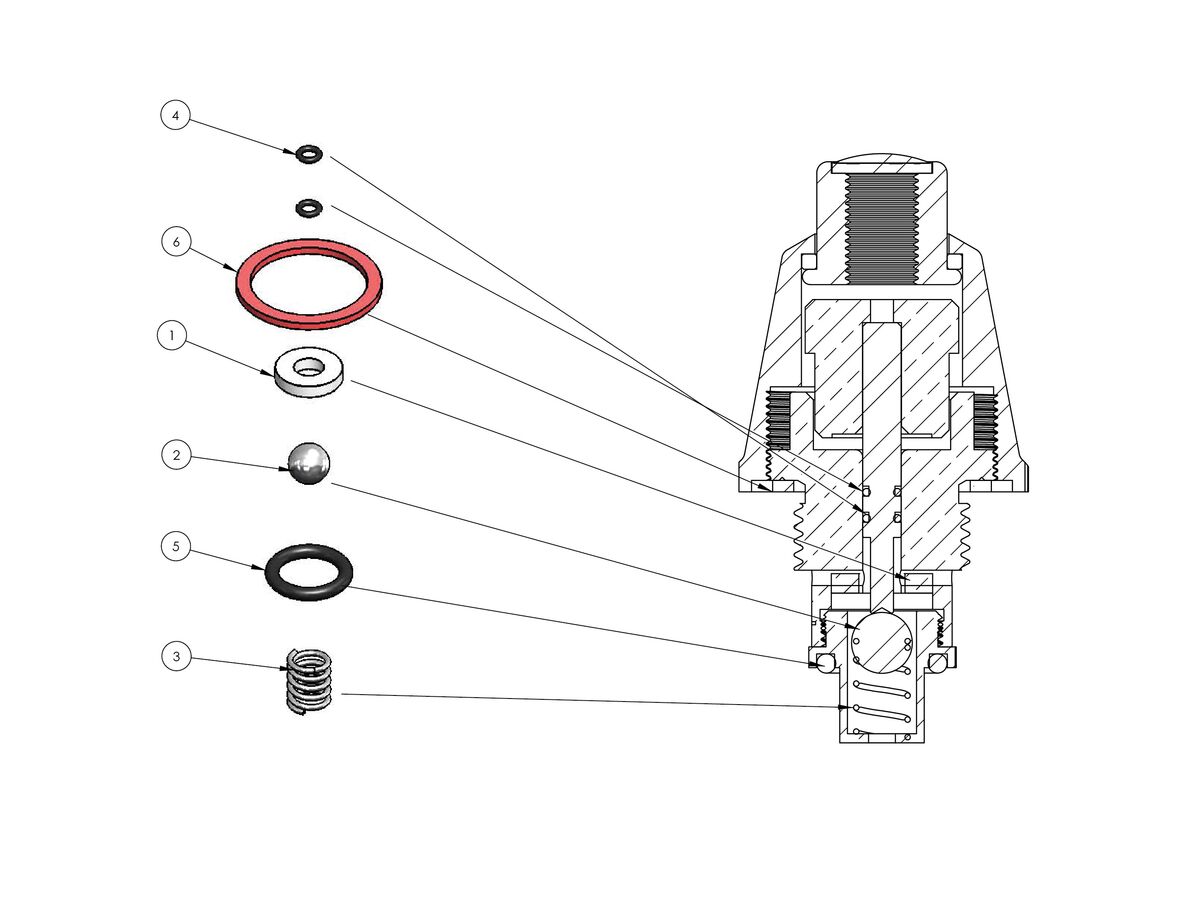 4

6

1

2

5

3