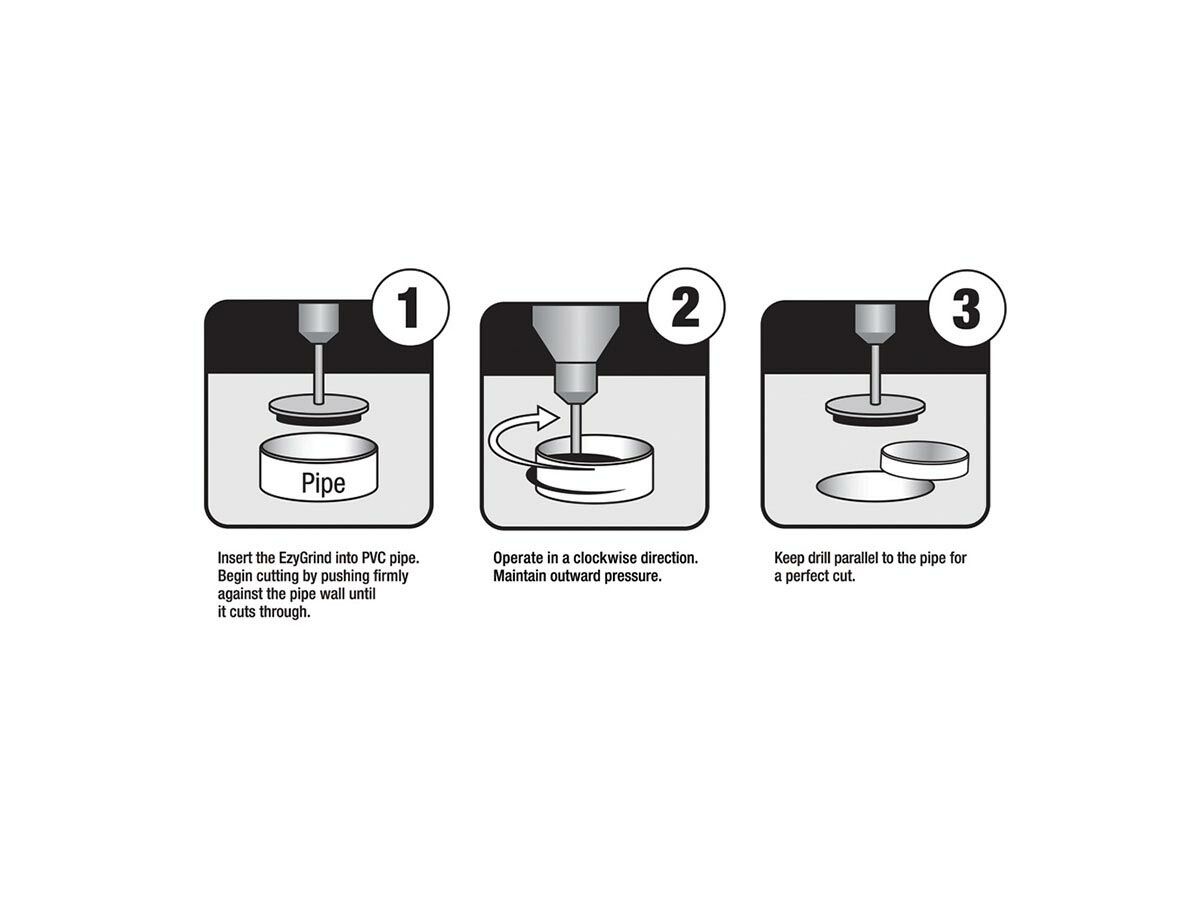 1

Pipe

Insert the EzyGrind into PVC pipe. Begin cutting by pushing firmly against the pipe wall until it cuts through.

2

Operate in a clockwise direction. Maintain outward pressure.

3

Keep drill parallel to the pipe for a perfect cut.