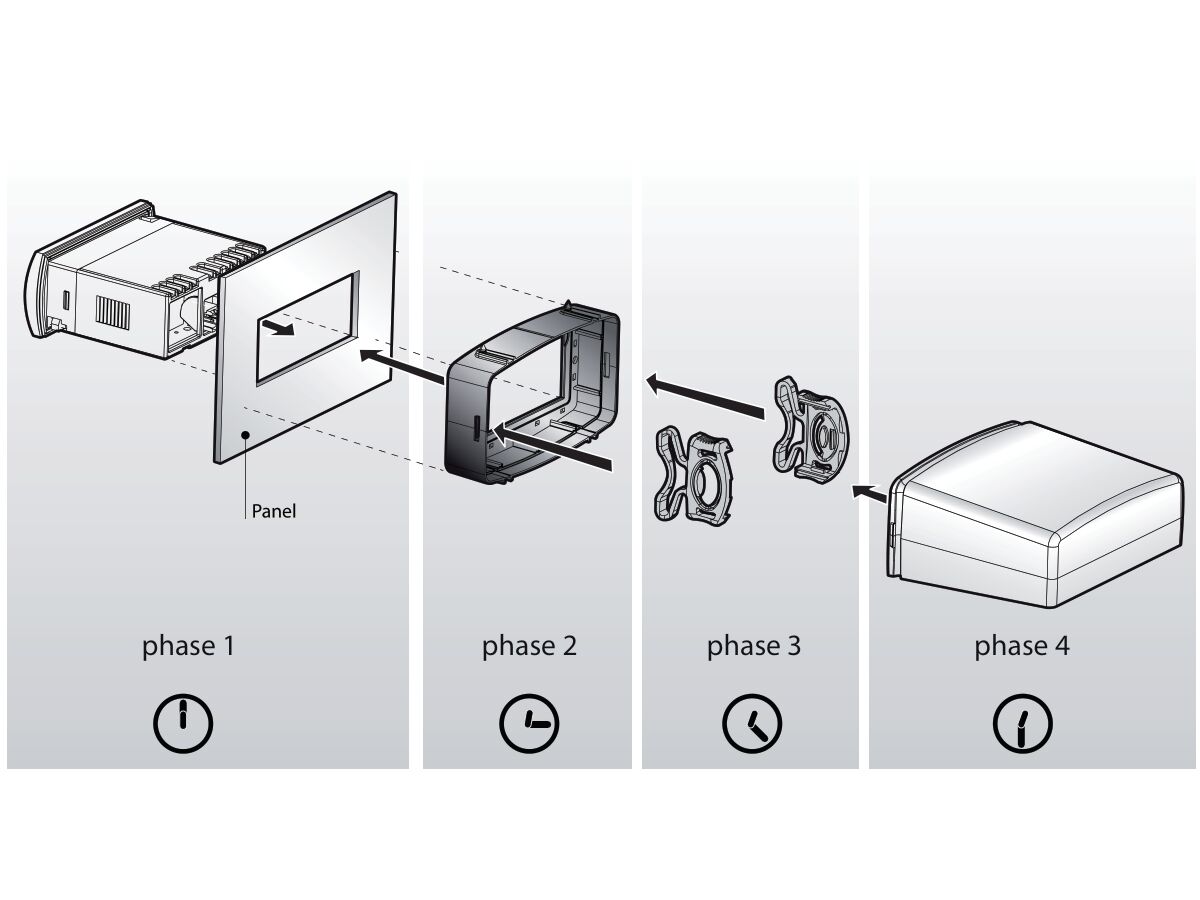 Panel

phase 1

phase 2

phase 3

phase 4