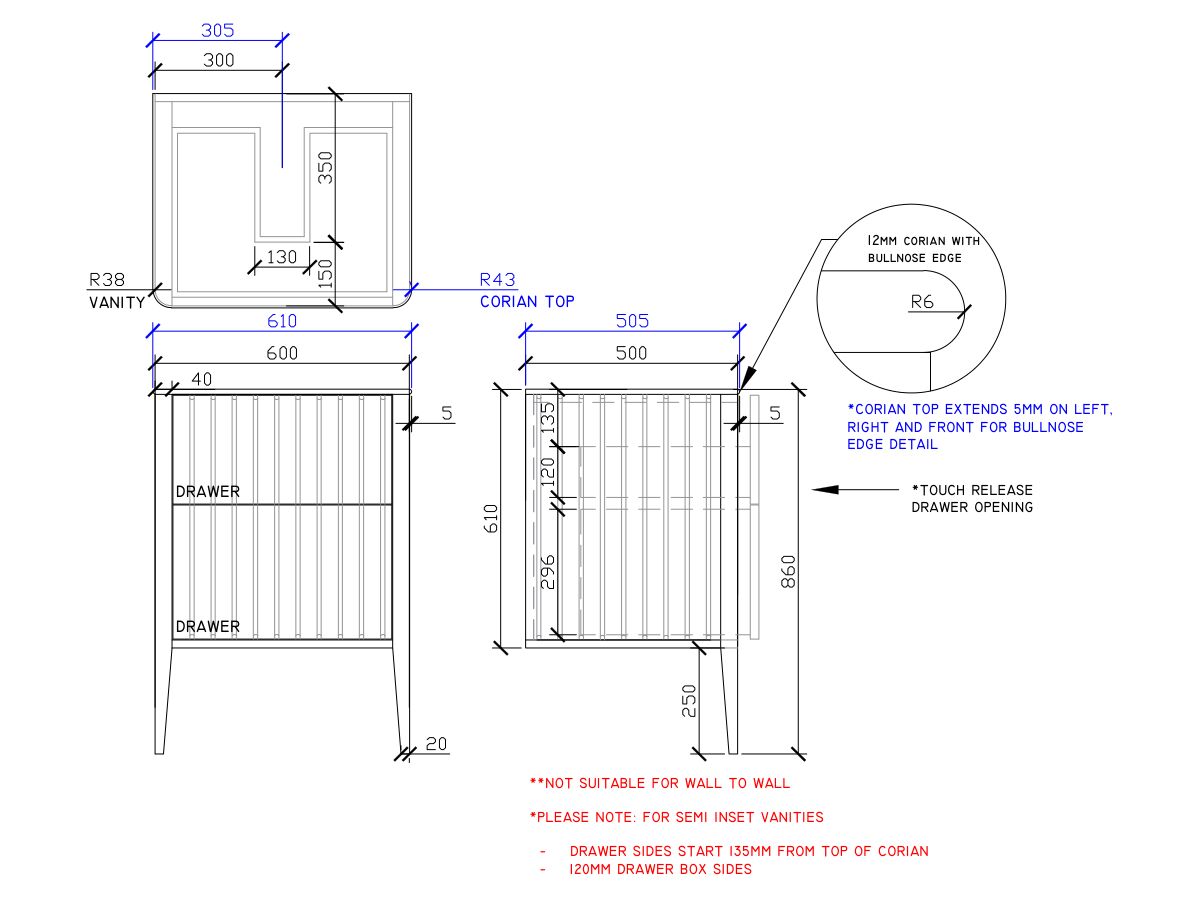 305
300
350
130
150
R38
VANITY
R43
CORIAN TOP
610
600
40
5
DRAWER
DRAWER
20
505
500
135
120
296
610
5
860
250
12MM CORIAN WITH BULLNOSE EDGE
R6
*CORIAN TOP EXTENDS 5MM ON LEFT, RIGHT AND FRONT FOR BULLNOSE EDGE DETAIL
*TOUCH RELEASE DRAWER OPENING
**NOT SUITABLE FOR WALL TO WALL
*PLEASE NOTE: FOR SEMI INSET VANITIES
- DRAWER SIDES START 135MM FROM TOP OF CORIAN
- 120MM DRAWER BOX SIDES